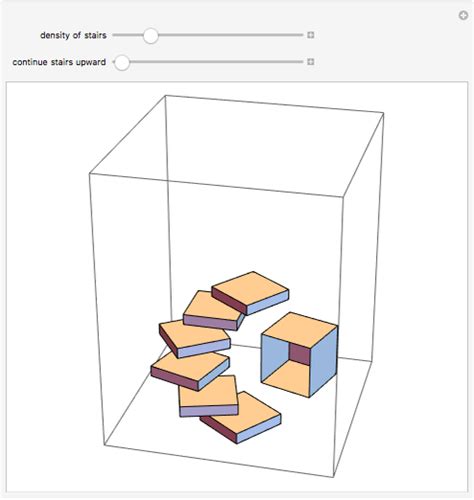 density of stairs

continue stairs upward