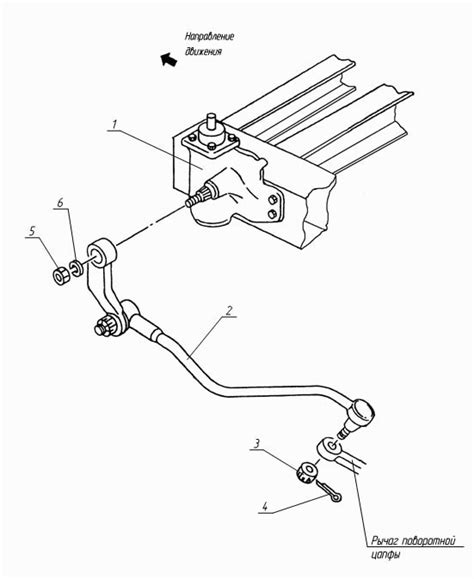 Направление движения

1

6

5

2

3

4

Рычаг поворотной цапфы