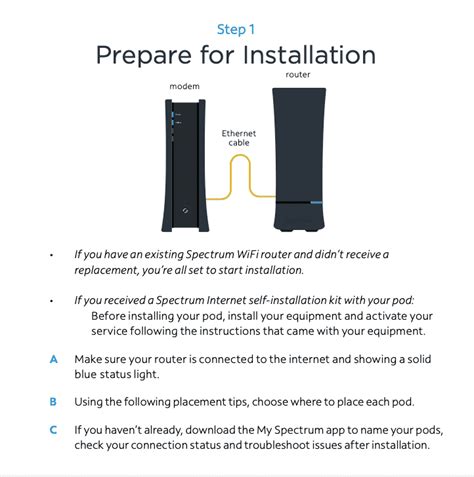 Step 1

Prepare for Installation

modem

router

Ethernet cable

• If you have an existing Spectrum WiFi router and didn't receive a replacement, you're all set to start installation.

• If you received a Spectrum Internet self-installation kit with your pod:
Before installing your pod, install your equipment and activate your service following the instructions that came with your equipment.

A Make sure your router is connected to the internet and showing a solid blue status light.

B Using the following placement tips, choose where to place each pod.

C If you haven't already, download the My Spectrum app to name your pods, check your connection status and troubleshoot issues after installation.