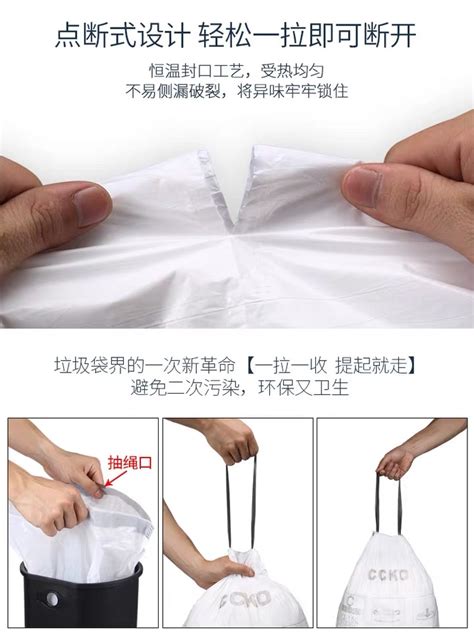 点断式设计 轻松一拉即可断开

恒温封口工艺，受热均匀
不易侧漏破裂，将异味牢牢锁住

垃圾袋界的一次新革命【一拉一收 提起就走】
避免二次污染，环保又卫生

抽绳口

CCKO

CCKO