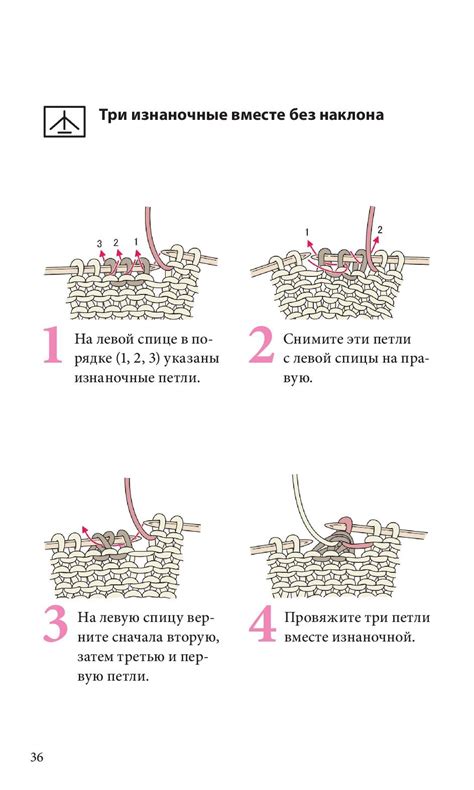 Три изнаночные вместе без наклона

3 2 1

1 На левой спице в порядке (1, 2, 3) указаны изнаночные петли.

1 2

2 Снимите эти петли с левой спицы на правую.

3 На левую спицу верните сначала вторую, затем третью и первую петли.

4 Провяжите три петли вместе изнаночной.

36