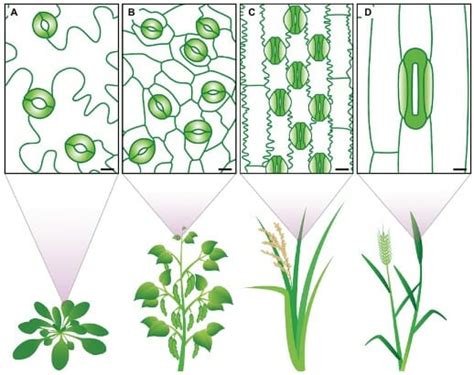 A
B
C
D