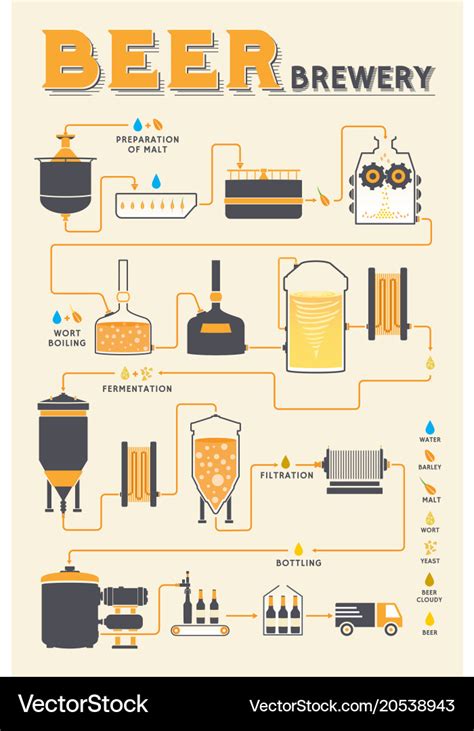 BEER BREWERY

PREPARATION OF MALT

WORT BOILING

FERMENTATION

FILTRATION

BOTTLING

WATER
BARLEY
MALT
WORT
YEAST
BEER CLOUDY
BEER

VectorStock®
VectorStock.com/20538943