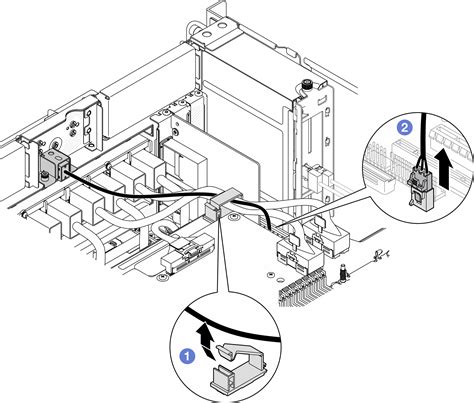 2
1