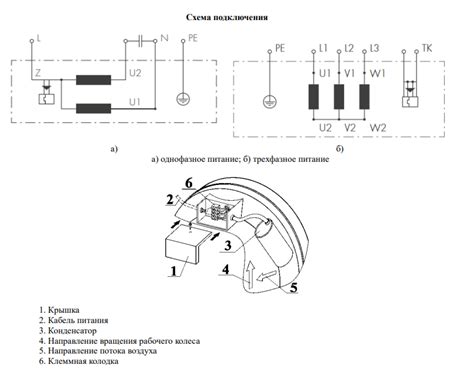 Схема подключения

L
N
PE
Z
U2
U1

PE
L1
L2
L3
TK
U1
V1
W1
U2
V2
W2

а)

б)

а) однофазное питание; б) трехфазное питание

6
2
3
1
4
5

1. Крышка
2. Кабель питания
3. Конденсатор
4. Направление вращения рабочего колеса
5. Направление потока воздуха
6. Клеммная колодка