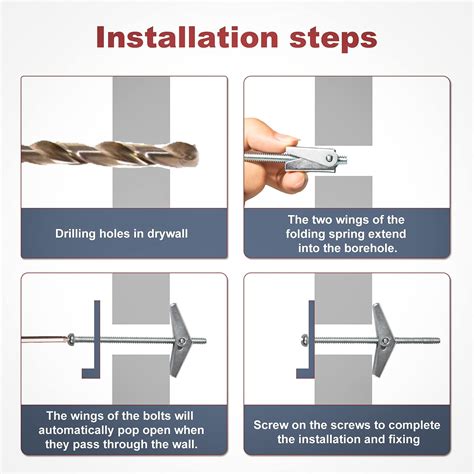 Installation steps

Drilling holes in drywall

The two wings of the folding spring extend into the borehole.

The wings of the bolts will automatically pop open when they pass through the wall.

Screw on the screws to complete the installation and fixing