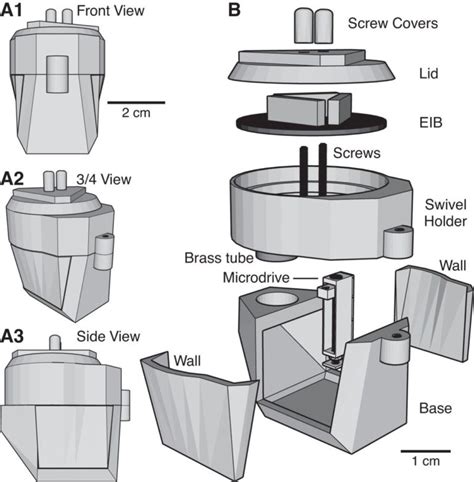 A1 Front View

2 cm

A2 3/4 View

A3 Side View

B

Screw Covers

Lid

EIB

Screws

Swivel Holder

Brass tube

Microdrive

Wall

Wall

Base

1 cm