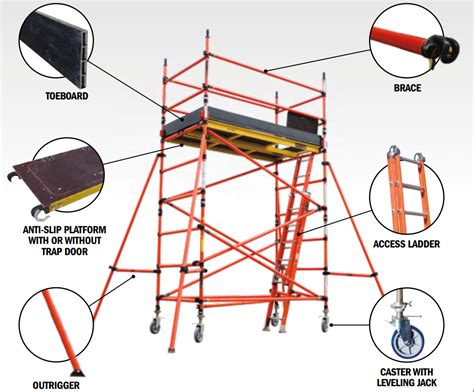 TOEBOARD

BRACE

ANTI-SLIP PLATFORM WITH OR WITHOUT TRAP DOOR

ACCESS LADDER

OUTRIGGER

CASTER WITH LEVELING JACK