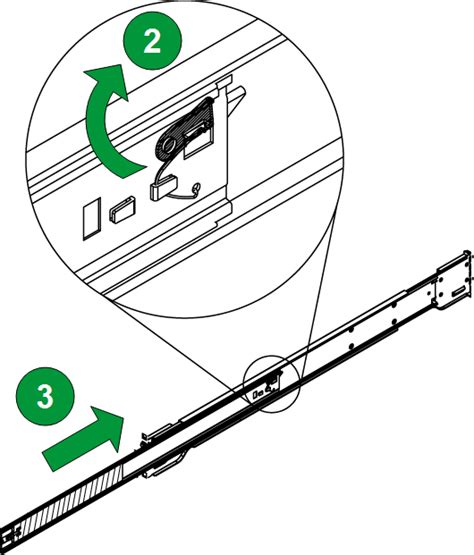 2

3