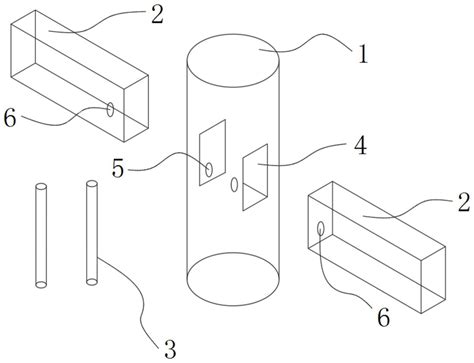 2
1
6
5
4
2
6
3