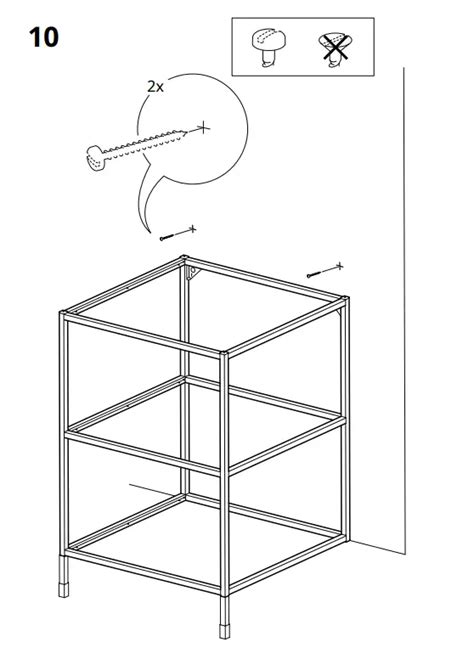 10

2x