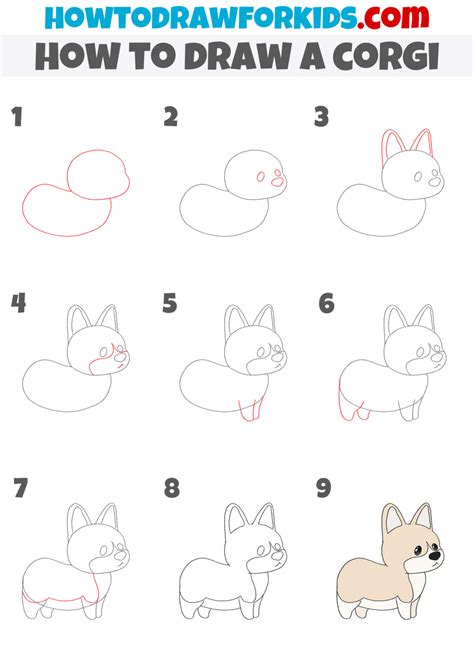 HOWTODRAWFORKIDS.com
HOW TO DRAW A CORGI

1

2

3

4

5

6

7

8

9