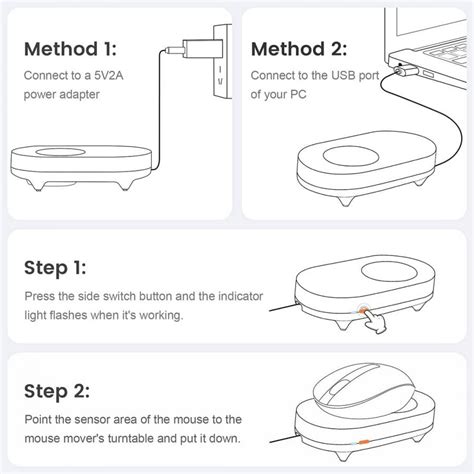 Method 1:

Connect to a 5V2A power adapter

Method 2:

Connect to the USB port of your PC

Step 1:

Press the side switch button and the indicator light flashes when it's working.

Step 2:

Point the sensor area of the mouse to the mouse mover's turntable and put it down.