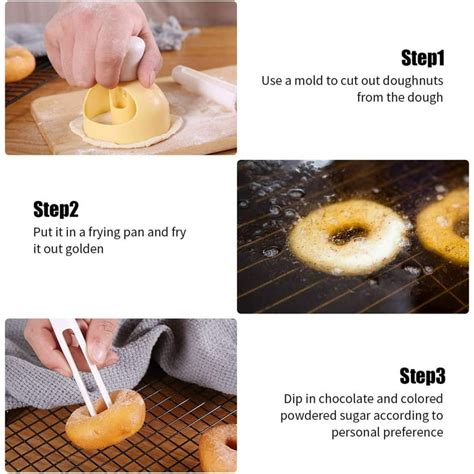 Step1
Use a mold to cut out doughnuts from the dough

Step2
Put it in a frying pan and fry it out golden

Step3
Dip in chocolate and colored powdered sugar according to personal preference