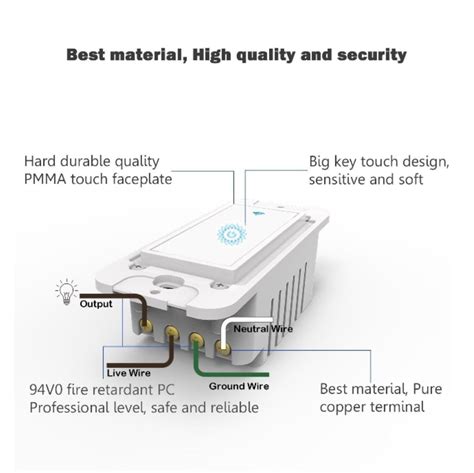 Best material, High quality and security

Hard durable quality
PMMA touch faceplate

Big key touch design,
sensitive and soft

Output

Neutral Wire

Live Wire

Ground Wire

94V0 fire retardant PC
Professional level, safe and reliable

Best material, Pure
copper terminal