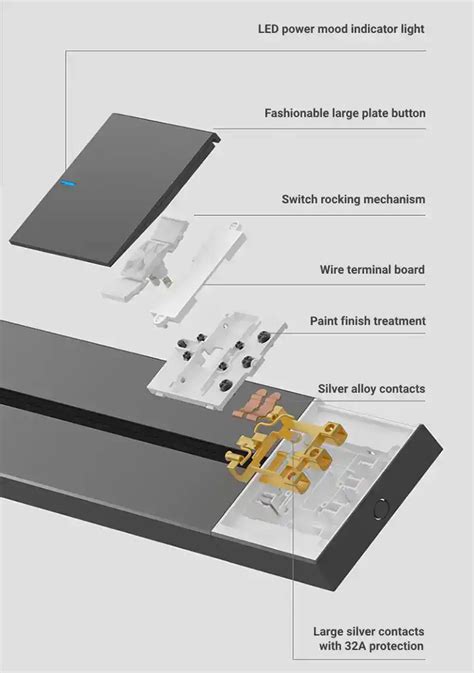 LED power mood indicator light

Fashionable large plate button

Switch rocking mechanism

Wire terminal board

Paint finish treatment

Silver alloy contacts

Large silver contacts with 32A protection