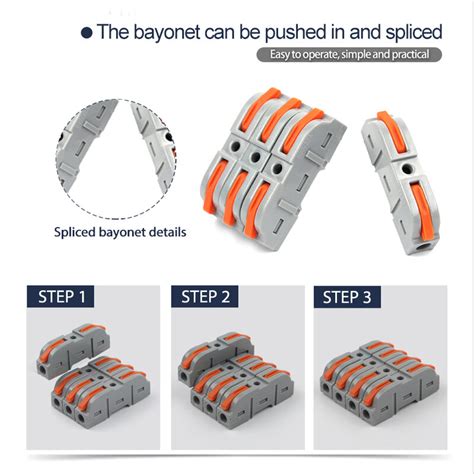 ● The bayonet can be pushed in and spliced

Easy to operate, simple and practical

Spliced bayonet details

STEP 1

STEP 2

STEP 3