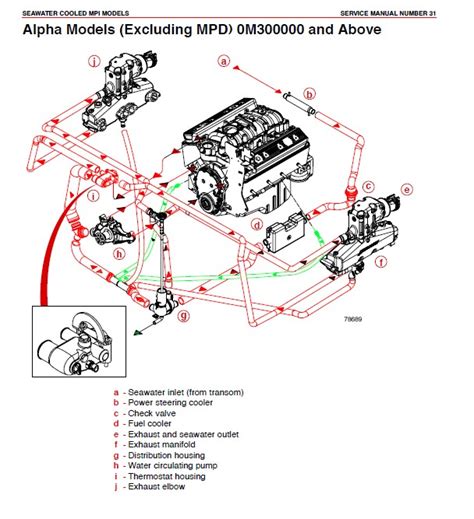 SEAWATER COOLED MPI MODELS
SERVICE MANUAL NUMBER 31

Alpha Models (Excluding MPD) 0M300000 and Above

j
a
b
c
e
i
d
h
f
g
78689

a - Seawater inlet (from transom)
b - Power steering cooler
c - Check valve
d - Fuel cooler
e - Exhaust and seawater outlet
f - Exhaust manifold
g - Distribution housing
h - Water circulating pump
i - Thermostat housing
j - Exhaust elbow