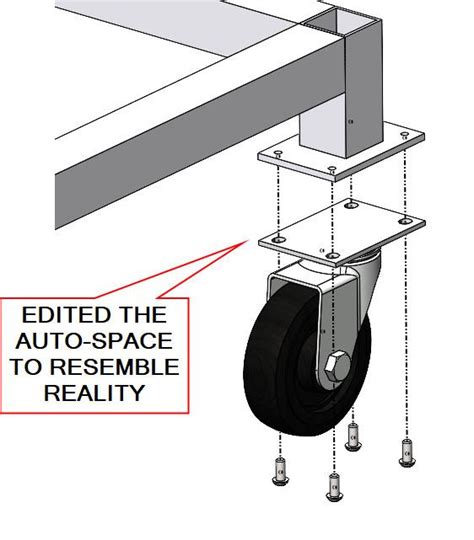 EDITED THE AUTO-SPACE TO RESEMBLE REALITY