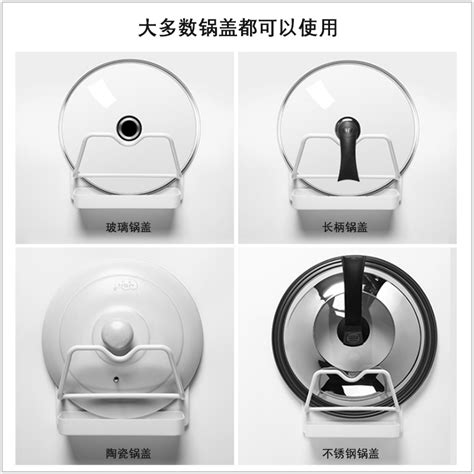 大多数锅盖都可以使用

玻璃锅盖

长柄锅盖

陶瓷锅盖

不锈钢锅盖