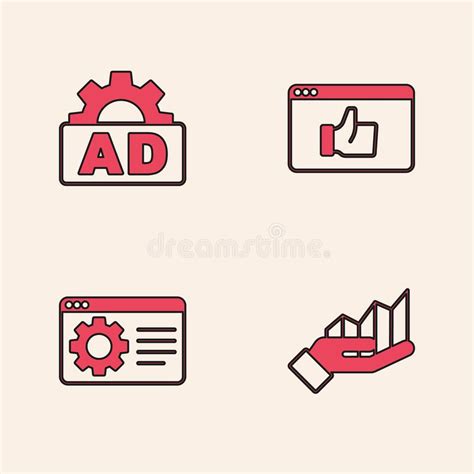 AD

dreamstime.