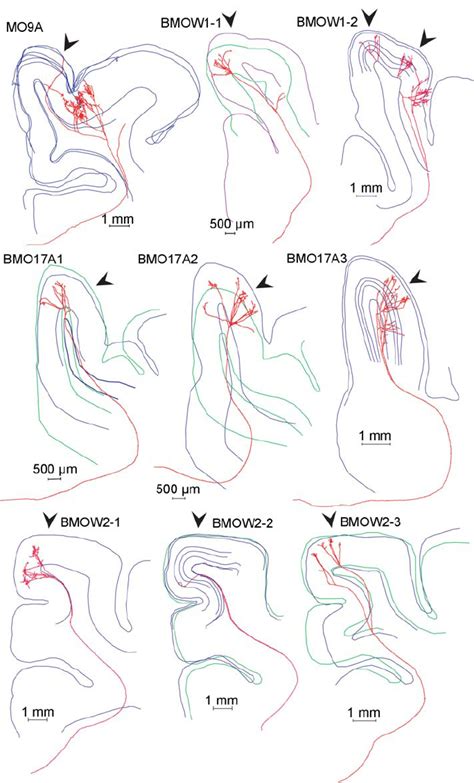 MO9A

1 mm

BMOW1-1

500 µm

BMOW1-2

1 mm

BMO17A1

500 µm

BMO17A2

500 µm

BMO17A3

1 mm

BMOW2-1

1 mm

BMOW2-2

1 mm

BMOW2-3

1 mm