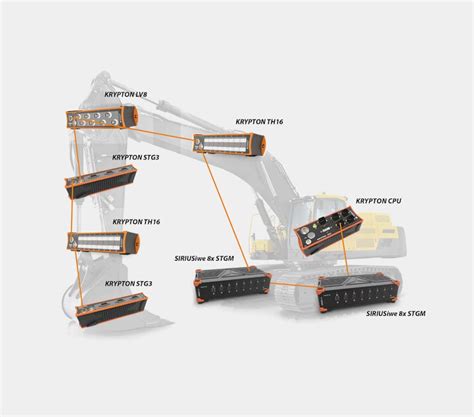 KRYPTON LV8

KRYPTON TH16

KRYPTON STG3

KRYPTON CPU

KRYPTON TH16

SIRIUSiwe 8x STGM

KRYPTON STG3

SIRIUSiwe 8x STGM