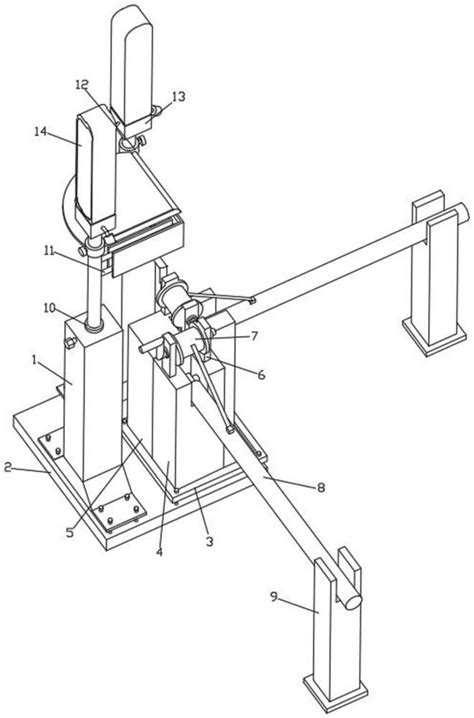 12
13
14
11
10
7
1
6
2
8
5
4
3
9