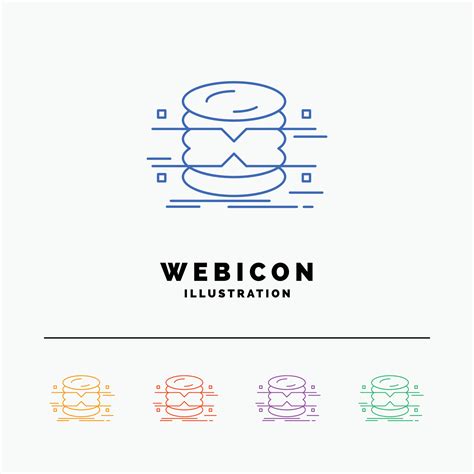 WEBICON
ILLUSTRATION