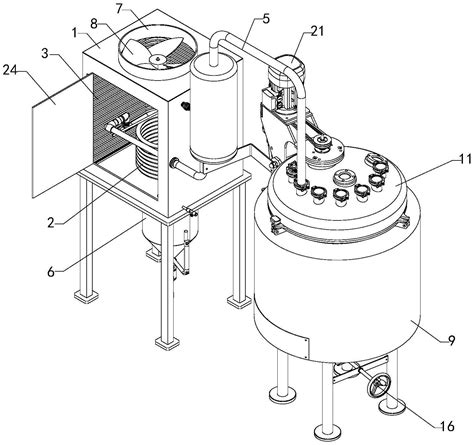 7
8
1
5
21
3
24
11
2
6
9
16