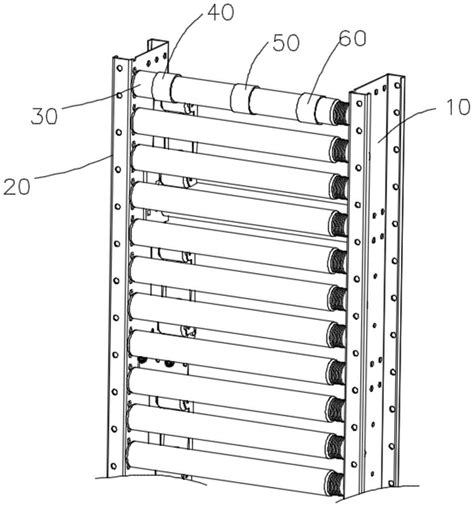 40
50
60
30
10
20