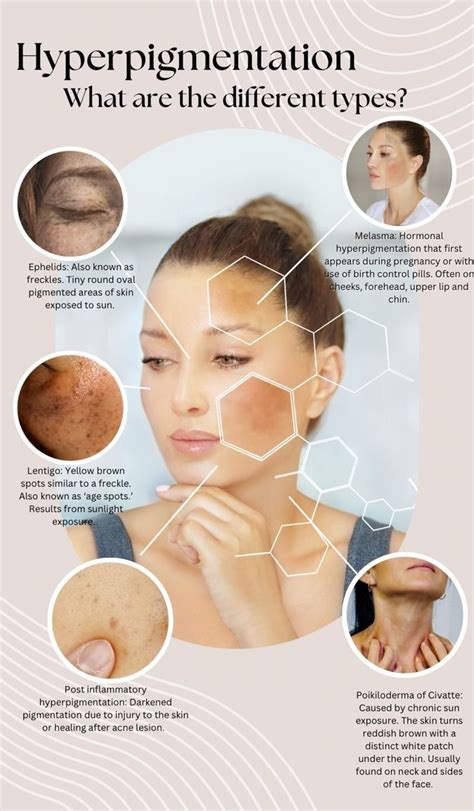 Hyperpigmentation
What are the different types?

Ephelids: Also known as freckles. Tiny round oval pigmented areas of skin exposed to sun.

Melasma: Hormonal hyperpigmentation that first appears during pregnancy or with use of birth control pills. Often on cheeks, forehead, upper lip and chin.

Lentigo: Yellow brown spots similar to a freckle. Also known as 'age spots.' Results from sunlight exposure.

Post inflammatory hyperpigmentation: Darkened pigmentation due to injury to the skin or healing after acne lesion.

Poikiloderma of Civatte: Caused by chronic sun exposure. The skin turns reddish brown with a distinct white patch under the chin. Usually found on neck and sides of the face.