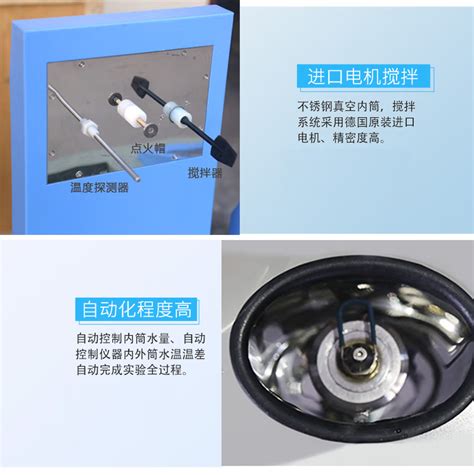 点火帽

搅拌器

温度探测器

进口电机搅拌

不锈钢真空内筒，搅拌系统采用德国原装进口电机、精密度高。

自动化程度高

自动控制内筒水量、自动控制仪器内外筒水温温差自动完成实验全过程。