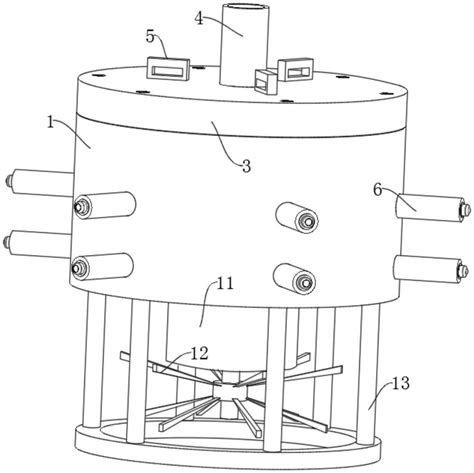 4
5
1
3
6
11
12
13