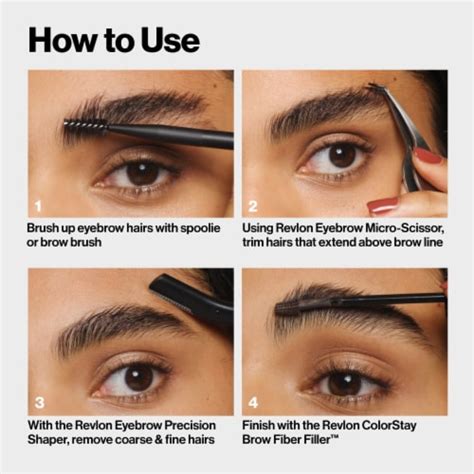 How to Use

1

Brush up eyebrow hairs with spoolie or brow brush

2

Using Revlon Eyebrow Micro-Scissor, trim hairs that extend above brow line

3

With the Revlon Eyebrow Precision Shaper, remove coarse & fine hairs

4

Finish with the Revlon ColorStay Brow Fiber Filler™