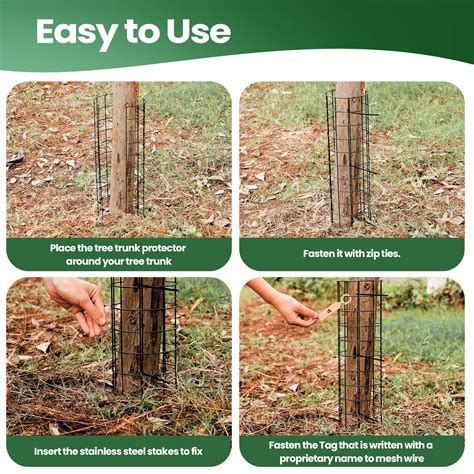 Easy to Use

Place the tree trunk protector around your tree trunk

Fasten it with zip ties.

Insert the stainless steel stakes to fix

Fasten the Tag that is written with a proprietary name to mesh wire