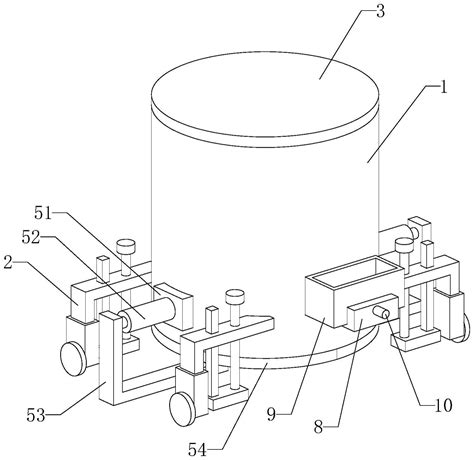 3
1
51
52
2
53
54
9
8
10