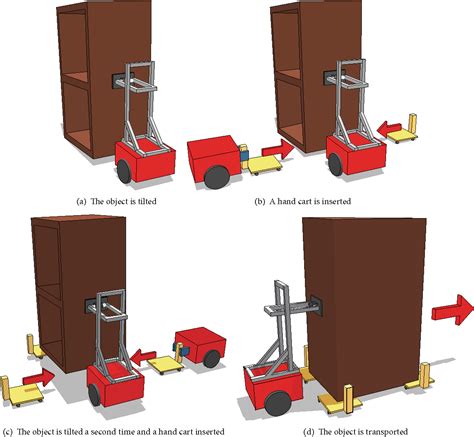 (a) The object is tilted

(b) A hand cart is inserted

(c) The object is tilted a second time and a hand cart inserted

(d) The object is transported