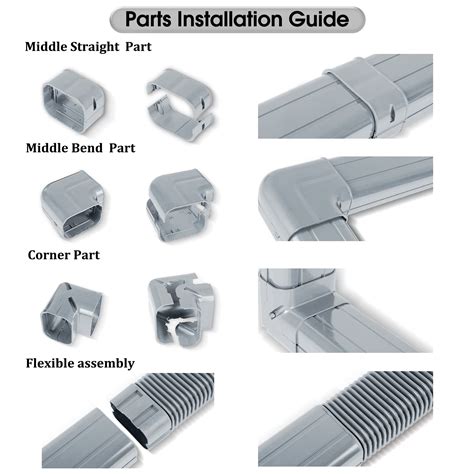 Parts Installation Guide

Middle Straight Part

Middle Bend Part

Corner Part

Flexible assembly