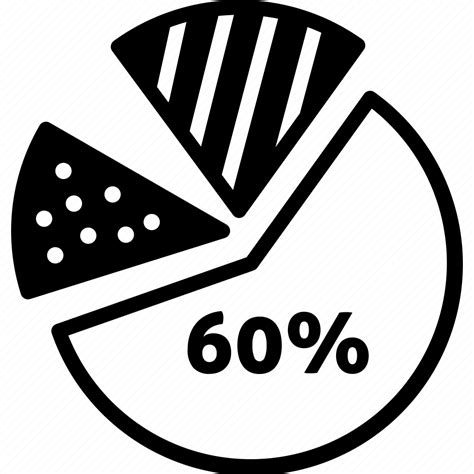 60%