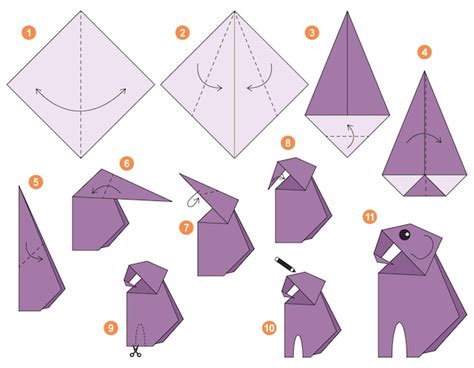 1
2
3
4
5
6
7
8
9
10
11