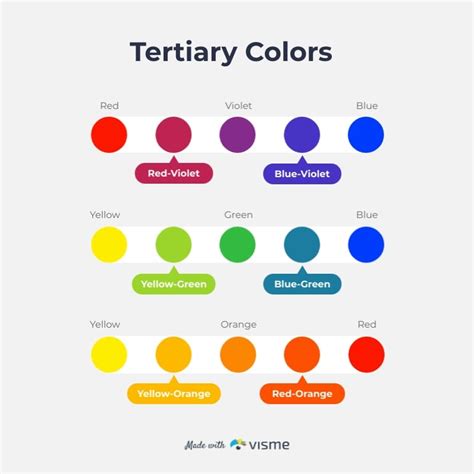 Tertiary Colors

Red Violet Blue

Red-Violet Blue-Violet

Yellow Green Blue

Yellow-Green Blue-Green

Yellow Orange Red

Yellow-Orange Red-Orange

Made with visme