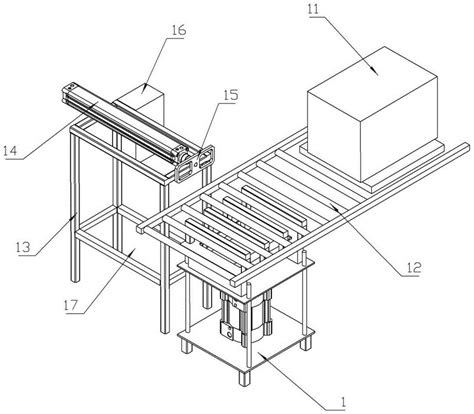 11
16
15
14
13
12
17
1