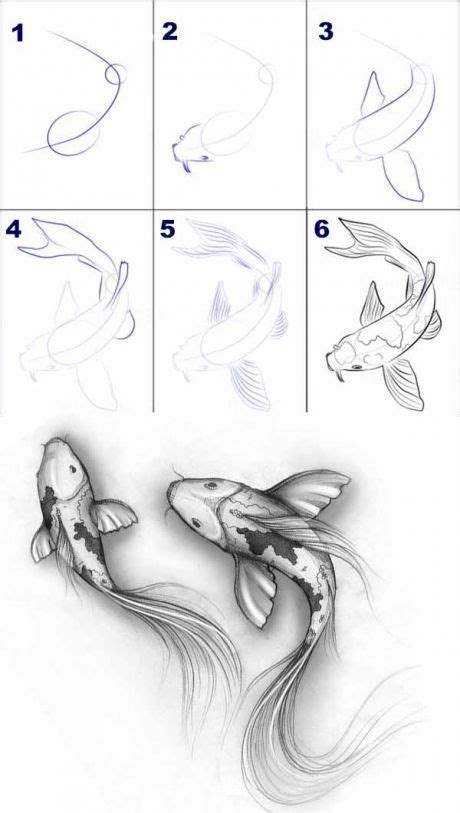 1
2
3
4
5
6