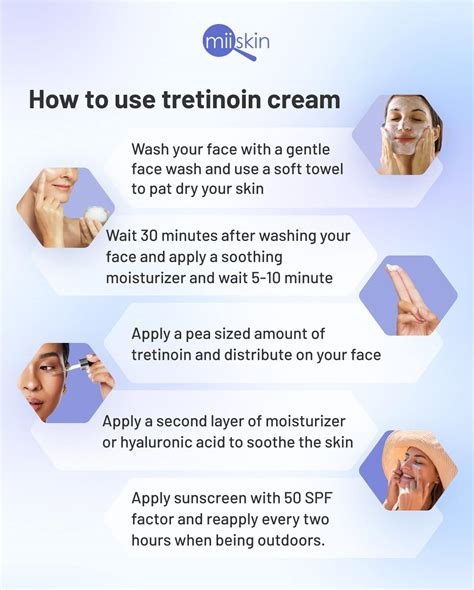 miiskin

How to use tretinoin cream

Wash your face with a gentle face wash and use a soft towel to pat dry your skin

Wait 30 minutes after washing your face and apply a soothing moisturizer and wait 5-10 minute

Apply a pea sized amount of tretinoin and distribute on your face

Apply a second layer of moisturizer or hyaluronic acid to soothe the skin

Apply sunscreen with 50 SPF factor and reapply every two hours when being outdoors.