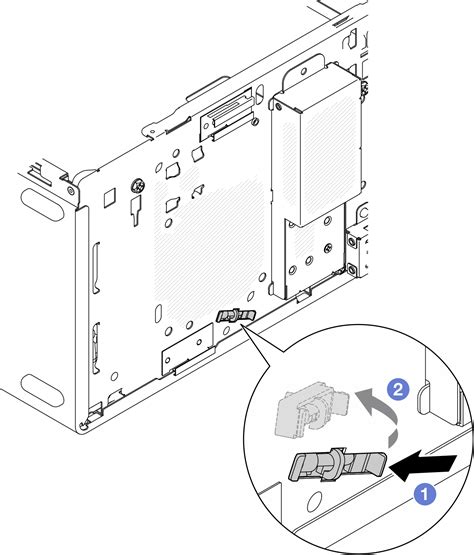 2
1