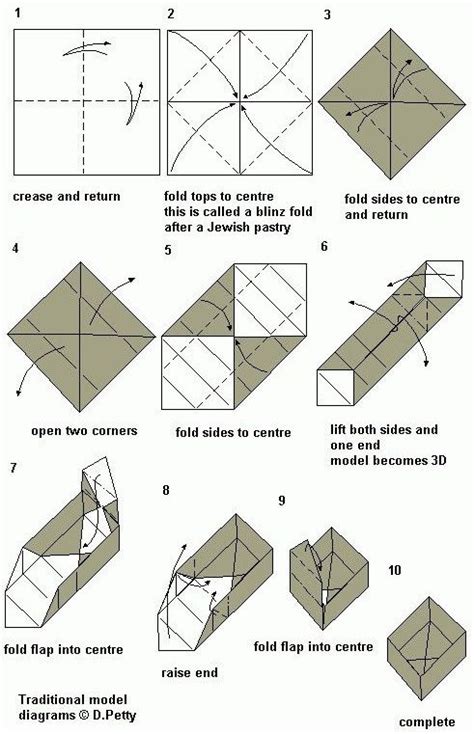 1

crease and return

2

fold tops to centre
this is called a blinz fold
after a Jewish pastry

3

fold sides to centre
and return

4

open two corners

5

fold sides to centre

6

lift both sides and
one end
model becomes 3D

7

fold flap into centre

8

raise end

9

fold flap into centre

10

complete

Traditional model
diagrams © D.Petty