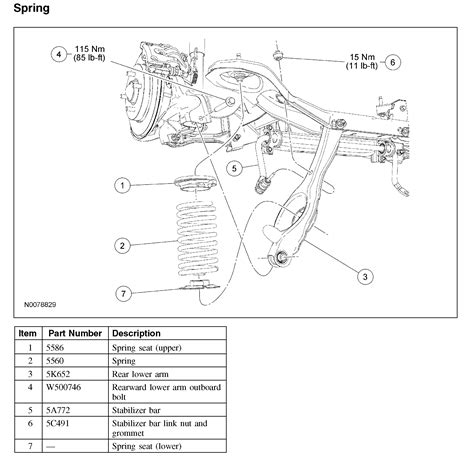 Spring

4 115 Nm (85 lb-ft)

15 Nm (11 lb-ft) 6

5

1

2

3

7

N0078829

| Item | Part Number | Description |
|---|---|---|
| 1 | 5586 | Spring seat (upper) |
| 2 | 5560 | Spring |
| 3 | 5K652 | Rear lower arm |
| 4 | W500746 | Rearward lower arm outboard bolt |
| 5 | 5A772 | Stabilizer bar |
| 6 | 5C491 | Stabilizer bar link nut and grommet |
| 7 | — | Spring seat (lower) |