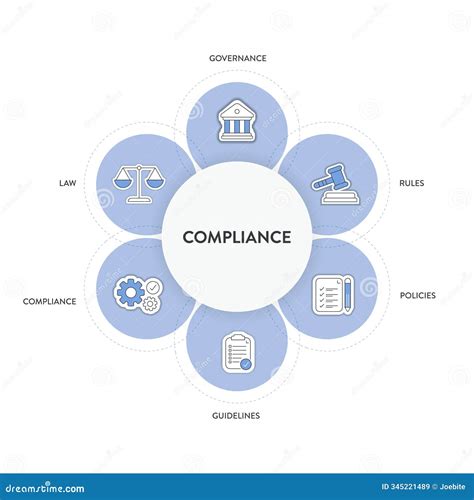 GOVERNANCE

LAW

RULES

COMPLIANCE

COMPLIANCE

POLICIES

GUIDELINES

dreamstime.com

ID 345221489 © Joebite