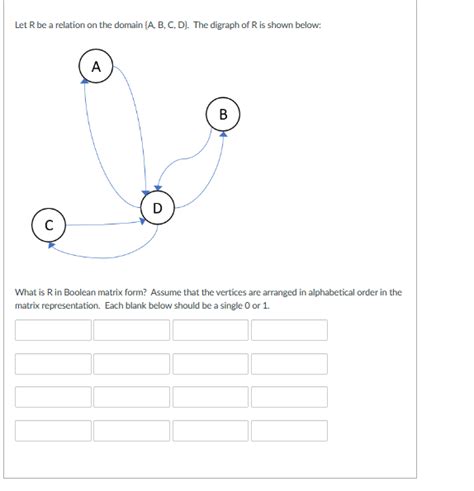 Let R be a relation on the domain {A, B, C, D}. The digraph of R is shown below:

A

B

D

C

What is R in Boolean matrix form? Assume that the vertices are arranged in alphabetical order in the matrix representation. Each blank below should be a single 0 or 1.